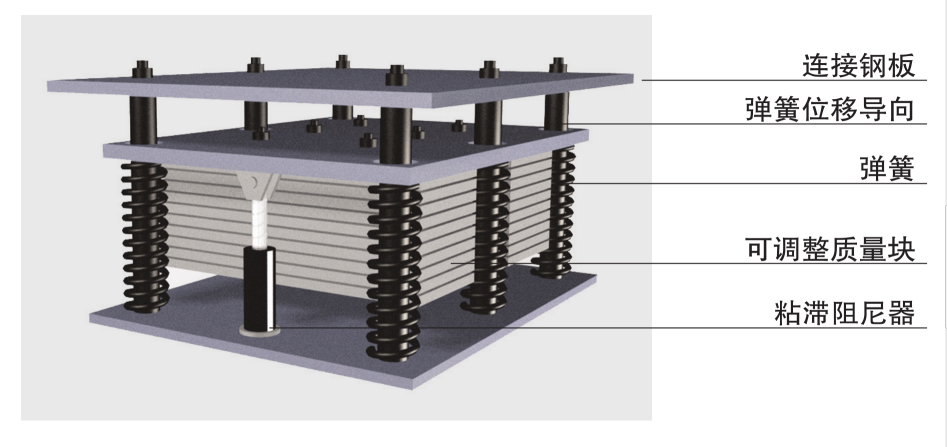 连接钢板
弹簧位移导向
弹簧
可调整质量块
粘滞阻尼器