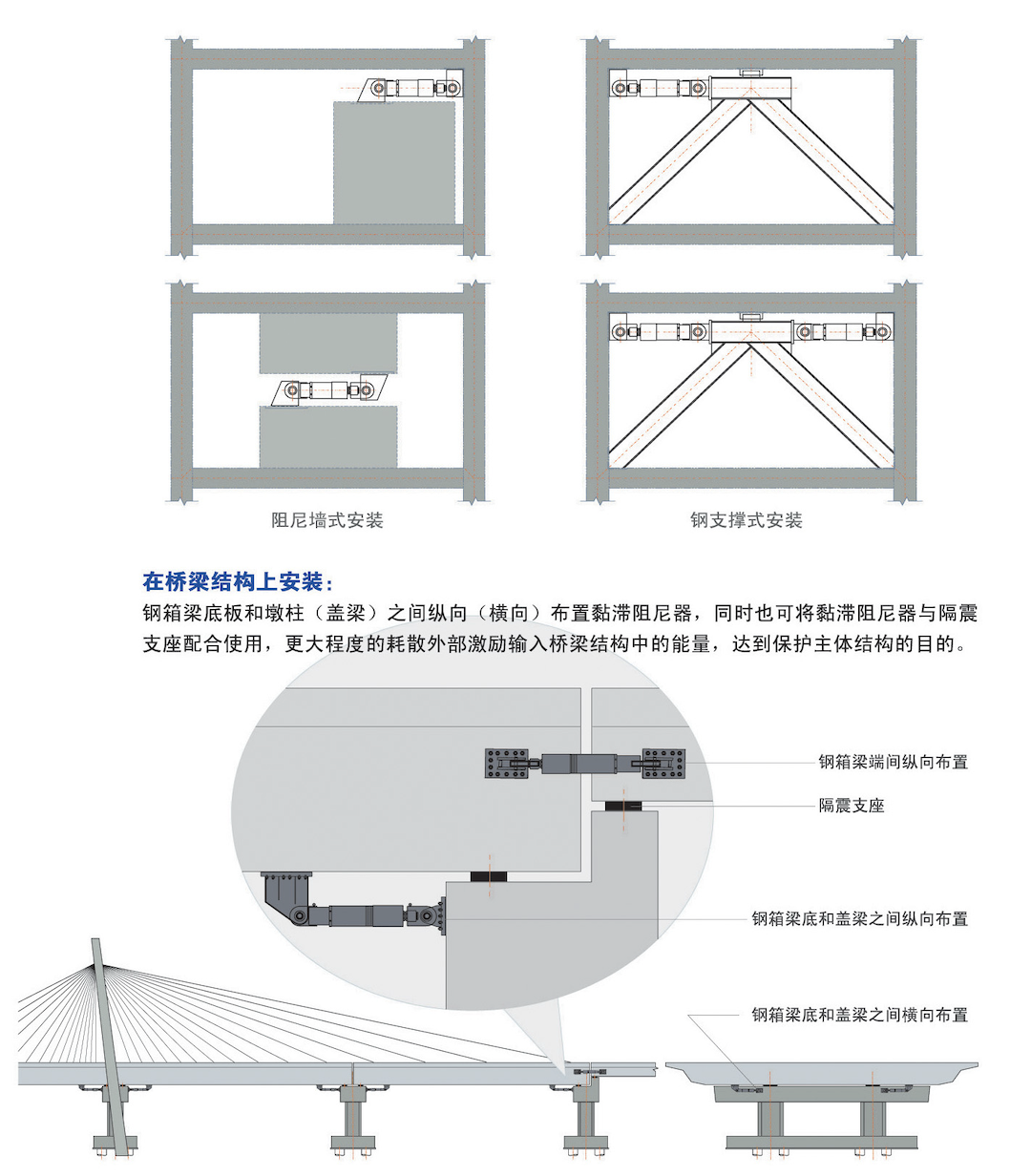 阻尼墙式安装

钢支撑式安装

在桥梁结构上安装：

钢箱梁底板和墩柱（盖梁）之间纵向（横向）布置黏滞阻尼器，同时也可将黏滞阻尼器与隔震支座配合使用，更大程度的耗散外部激励输入桥梁结构中的能量，达到保护主体结构的目的。

钢箱梁端间纵向布置

隔震支座

钢箱梁底和盖梁之间纵向布置

钢箱梁底和盖梁之间横向布置